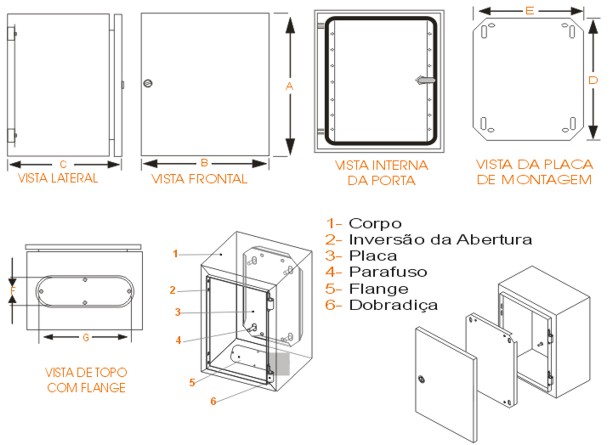 C
VISTA LATERAL

B
VISTA FRONTAL

A

VISTA INTERNA
DA PORTA

E
D

VISTA DA PLACA
DE MONTAGEM

F
G

VISTA DE TOPO
COM FLANGE

1
2
3
4
5
6

1- Corpo
2- Inversão da Abertura
3- Placa
4- Parafuso
5- Flange
6- Dobradiça